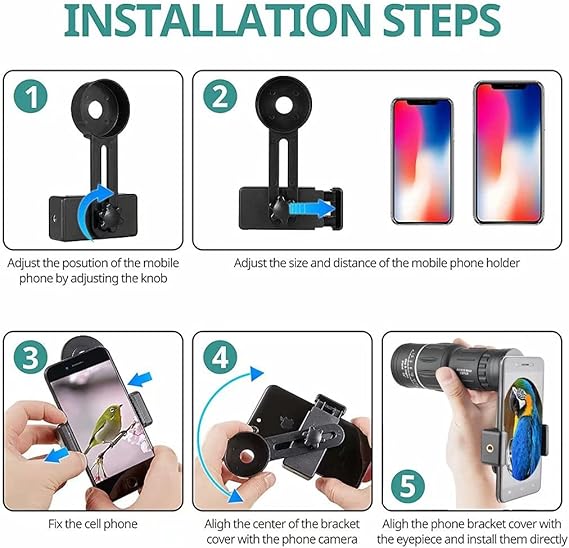 INSTALLATION STEPS

1

Adjust the posution of the mobile phone by adjusting the knob

2

Adjust the size and distance of the mobile phone holder

3

Fix the cell phone

4

Aligh the center of the bracket cover with the phone camera

5

Aligh the phone bracket cover with the eyepiece and install them directly